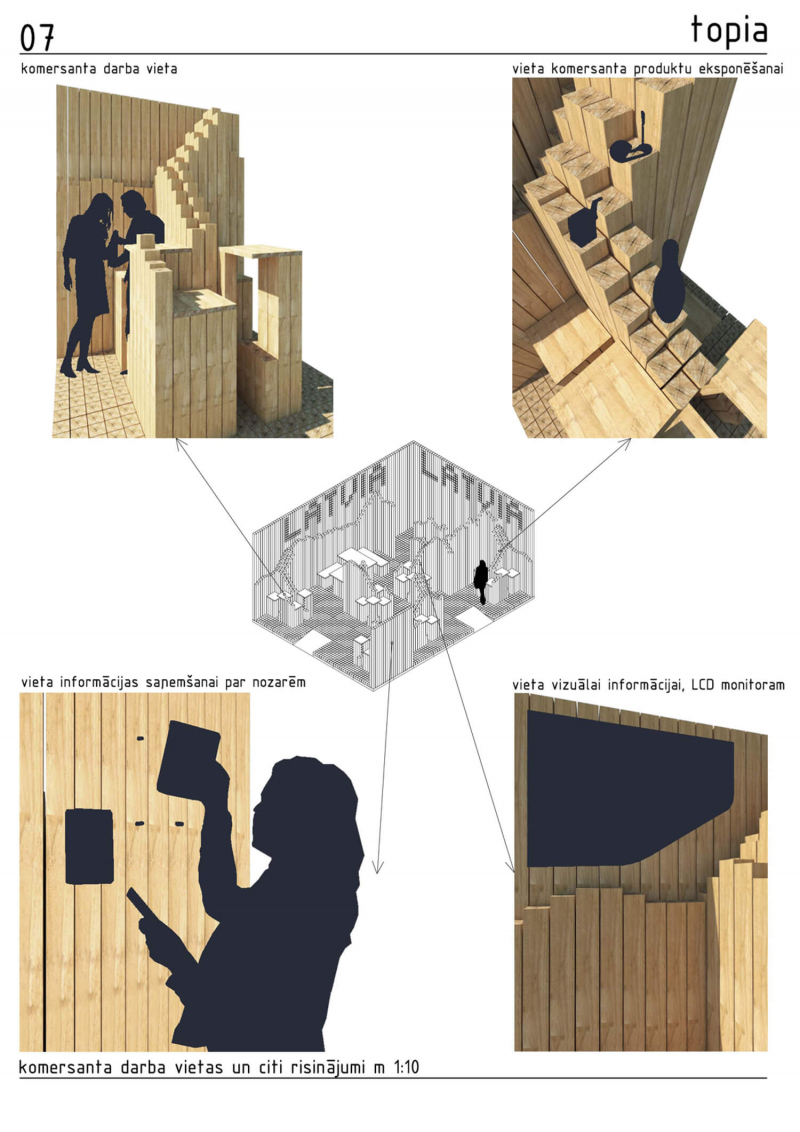 07

topia

komersanta darba vieta

vieta komersanta produktu eksponēšanai

LATVIA LATVIA

vieta informācijas saņemšanai par nozarēm

vieta vizuālai informācijai, LCD monitoram

komersanta darba vietas un citi risinājumi m 1:10